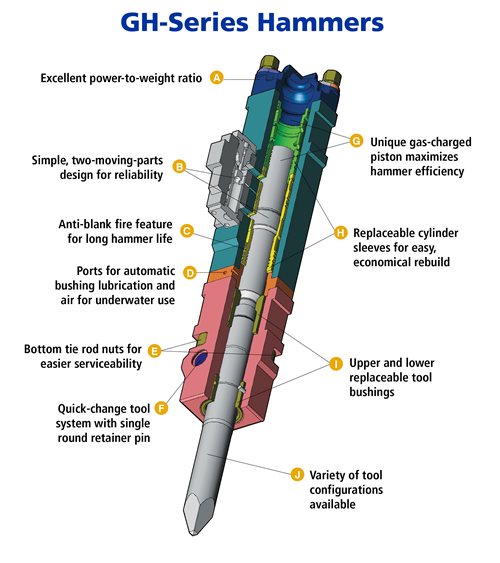 GH-Series Hammers

Excellent power-to-weight ratio A

Simple, two-moving-parts design for reliability B

Anti-blank fire feature for long hammer life C

Ports for automatic bushing lubrication and air for underwater use D

Bottom tie rod nuts for easier serviceability E

Quick-change tool system with single round retainer pin F

G Unique gas-charged piston maximizes hammer efficiency

H Replaceable cylinder sleeves for easy, economical rebuild

I Upper and lower replaceable tool bushings

J Variety of tool configurations available