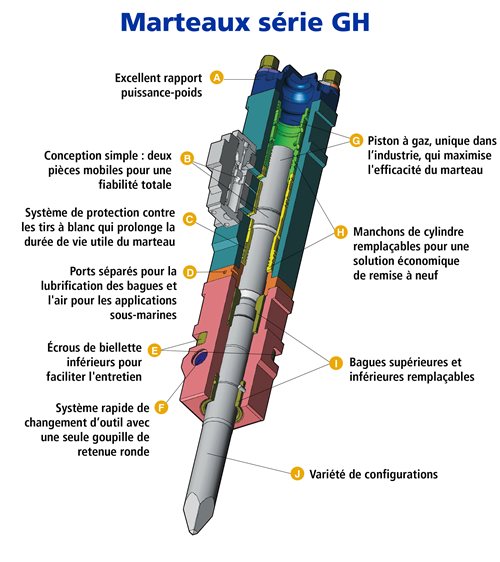 Marteaux série GH

Excellent rapport puissance-poids A

Conception simple : deux pièces mobiles pour une fiabilité totale B

Système de protection contre les tirs à blanc qui prolonge la durée de vie utile du marteau C

Ports séparés pour la lubrification des bagues et l'air pour les applications sous-marines D

Écrous de biellette inférieurs pour faciliter l'entretien E

Système rapide de changement d'outil avec une seule goupille de retenue ronde F

G Piston à gaz, unique dans l'industrie, qui maximise l'efficacité du marteau

H Manchons de cylindre remplaçables pour une solution économique de remise à neuf

I Bagues supérieures et inférieures remplaçables

J Variété de configurations