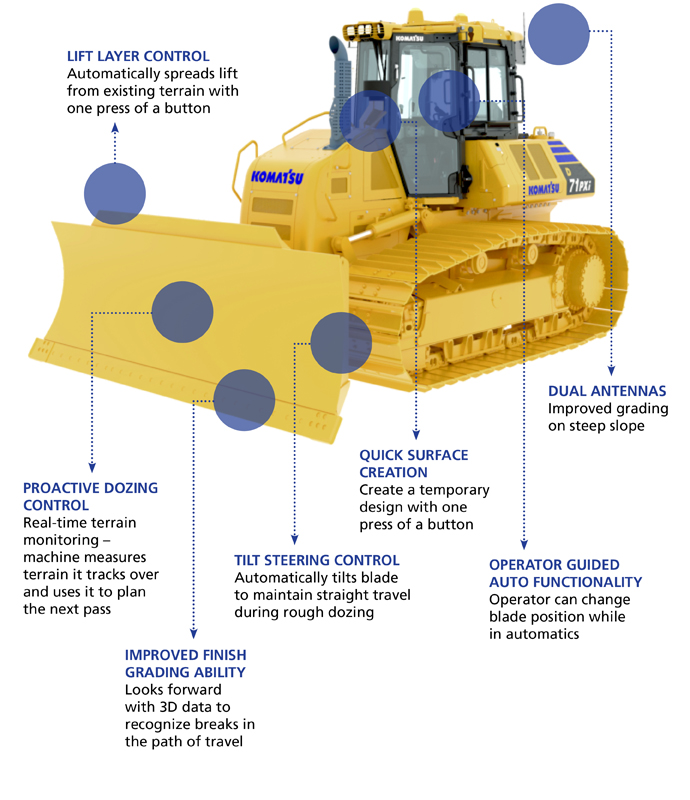 LIFT LAYER CONTROL
Automatically spreads lift from existing terrain with one press of a button

KOMATSU

KOMATSU

KOMATSU

71PXi

DUAL ANTENNAS
Improved grading on steep slope

QUICK SURFACE CREATION
Create a temporary design with one press of a button

PROACTIVE DOZING CONTROL
Real-time terrain monitoring – machine measures terrain it tracks over and uses it to plan the next pass

TILT STEERING CONTROL
Automatically tilts blade to maintain straight travel during rough dozing

OPERATOR GUIDED AUTO FUNCTIONALITY
Operator can change blade position while in automatics

IMPROVED FINISH GRADING ABILITY
Looks forward with 3D data to recognize breaks in the path of travel