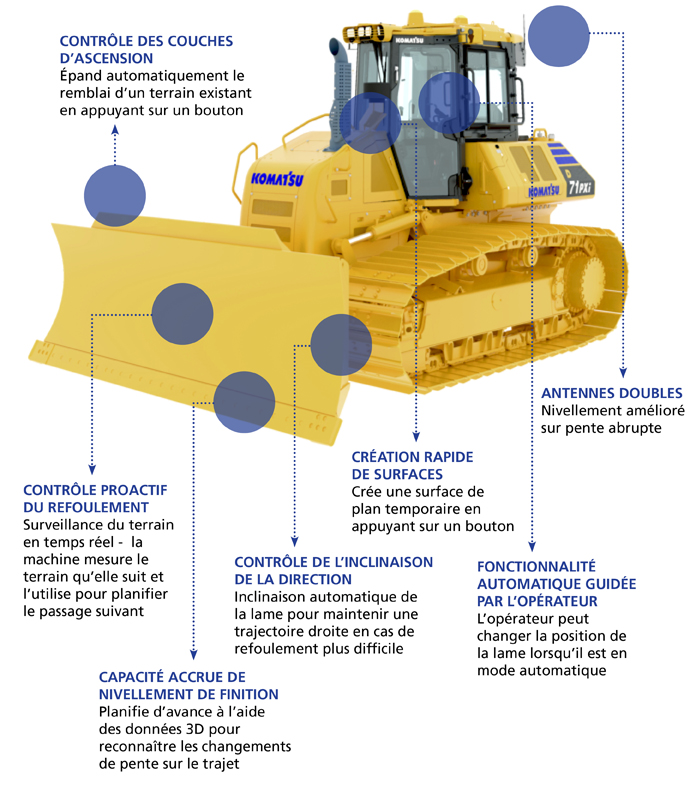 CONTRÔLE DES COUCHES D'ASCENSION
Épand automatiquement le remblai d'un terrain existant en appuyant sur un bouton

KOMATSU

KOMATSU

KOMATSU

71PXi

ANTENNES DOUBLES
Nivellement amélioré sur pente abrupte

CRÉATION RAPIDE DE SURFACES
Crée une surface de plan temporaire en appuyant sur un bouton

CONTRÔLE PROACTIF DU REFOULEMENT
Surveillance du terrain en temps réel - la machine mesure le terrain qu'elle suit et l'utilise pour planifier le passage suivant

CONTRÔLE DE L'INCLINAISON DE LA DIRECTION
Inclinaison automatique de la lame pour maintenir une trajectoire droite en cas de refoulement plus difficile

FONCTIONNALITÉ AUTOMATIQUE GUIDÉE PAR L'OPÉRATEUR
L'opérateur peut changer la position de la lame lorsqu'il est en mode automatique

CAPACITÉ ACCRUE DE NIVELLEMENT DE FINITION
Planifie d'avance à l'aide des données 3D pour reconnaître les changements de pente sur le trajet